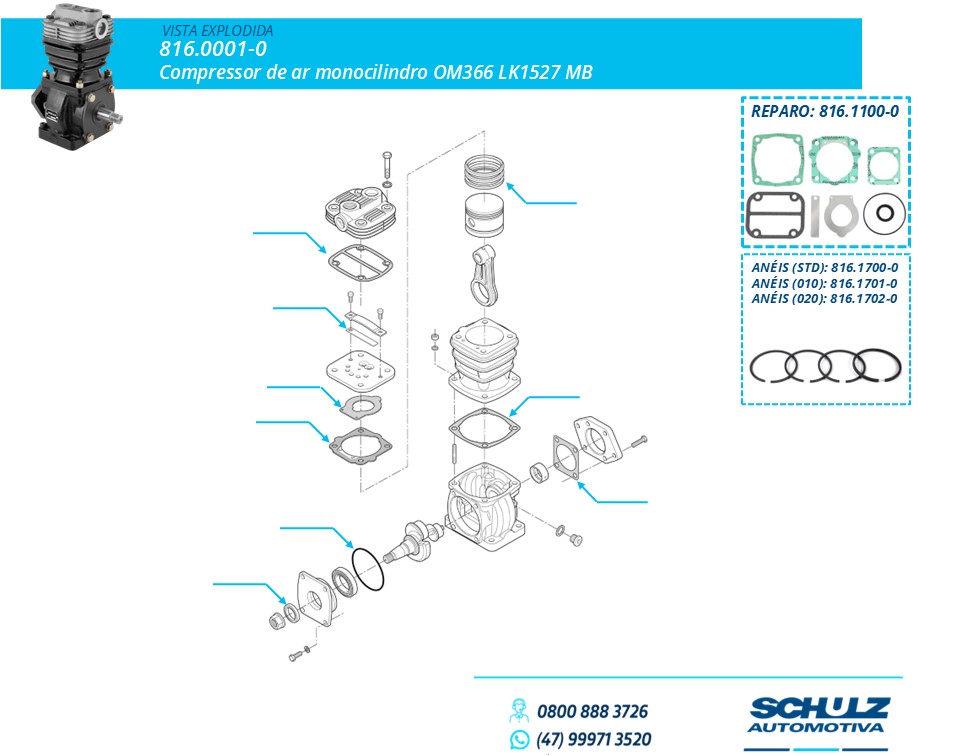 VISTA EXPLODIDA
816.0001-0
Compressor de ar monocilindro OM366 LK1527 MB

REPARO: 816.1100-0

ANÉIS (STD): 816.1700-0
ANÉIS (010): 816.1701-0
ANÉIS (020): 816.1702-0

0800 888 3726
(47) 99971 3520

SCHULZ
AUTOMOTIVA